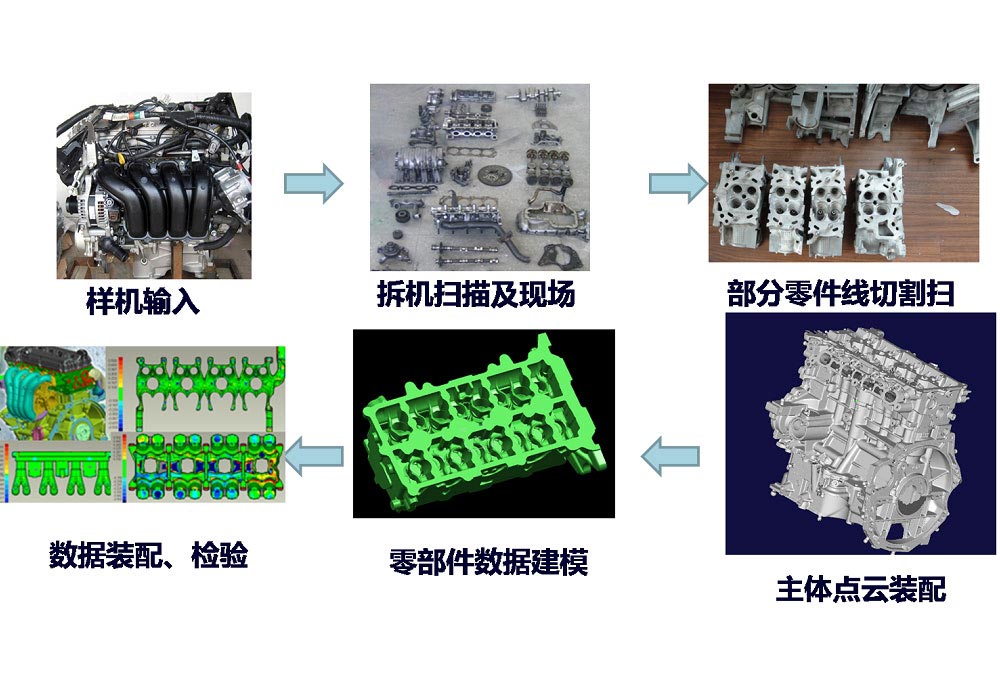 样机输入

拆机扫描及现场

部分零件线切割扫

数据装配、检验

零部件数据建模

主体点云装配